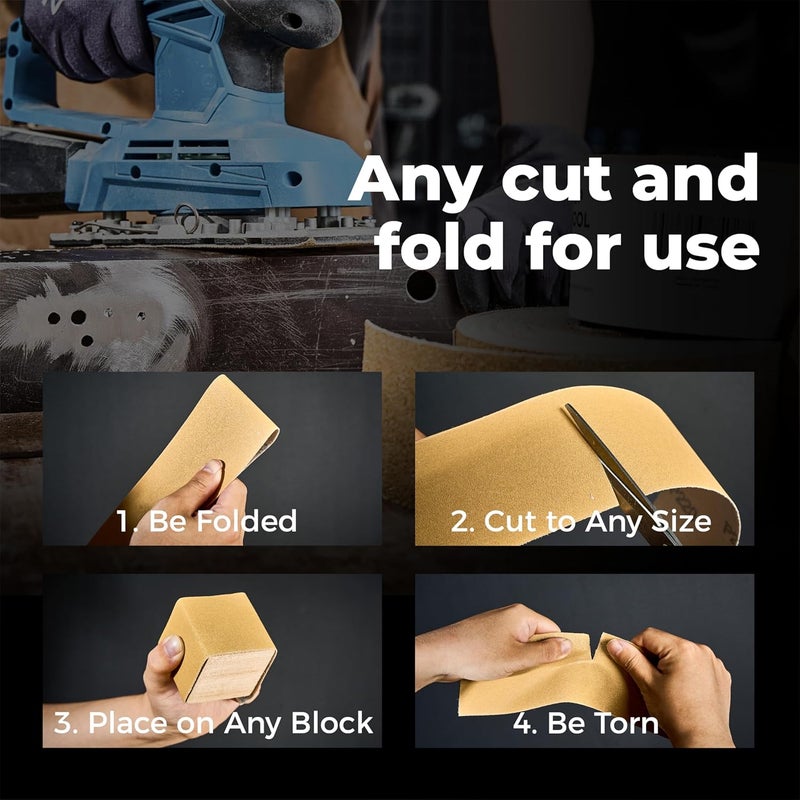 Any cut and fold for use

1. Be Folded

2. Cut to Any Size

3. Place on Any Block

4. Be Torn